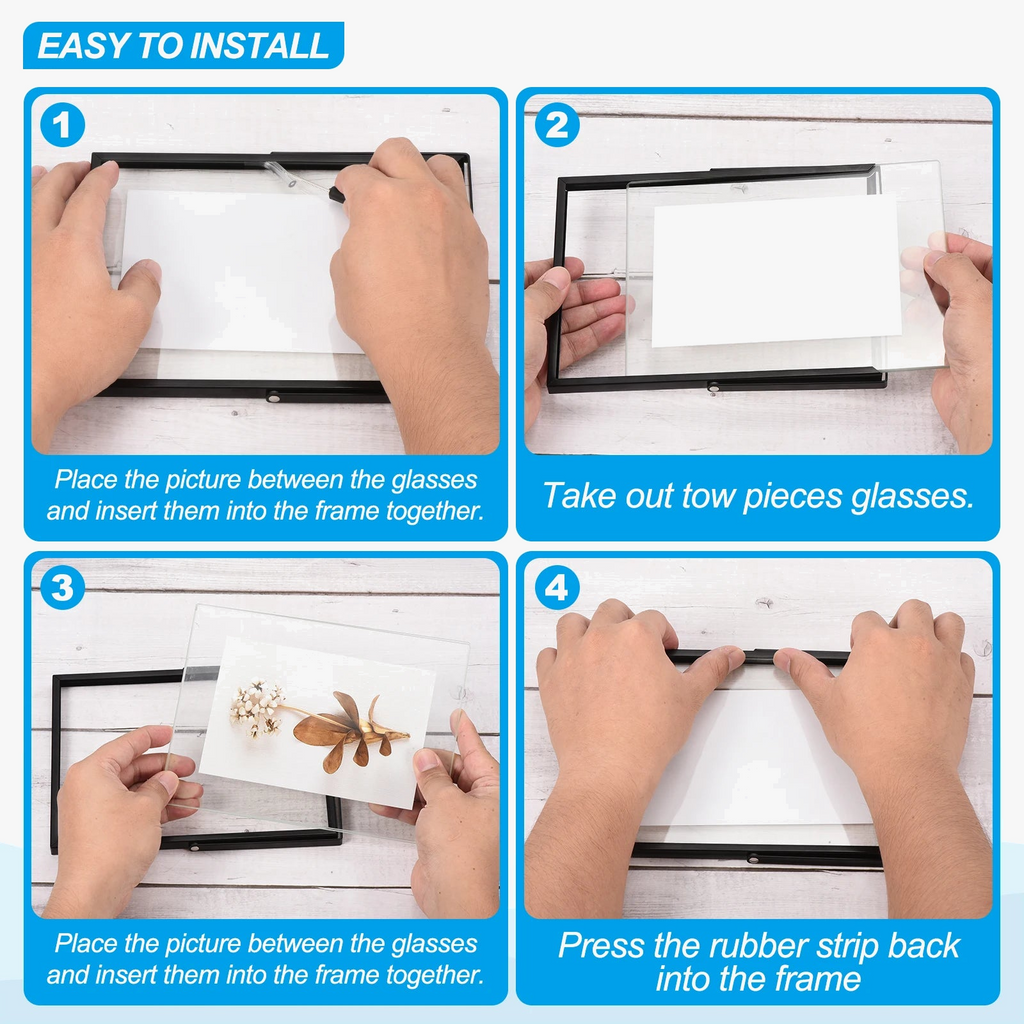 EASY TO INSTALL

1

Place the picture between the glasses and insert them into the frame together.

2

Take out tow pieces glasses.

3

Place the picture between the glasses and insert them into the frame together.

4

Press the rubber strip back into the frame