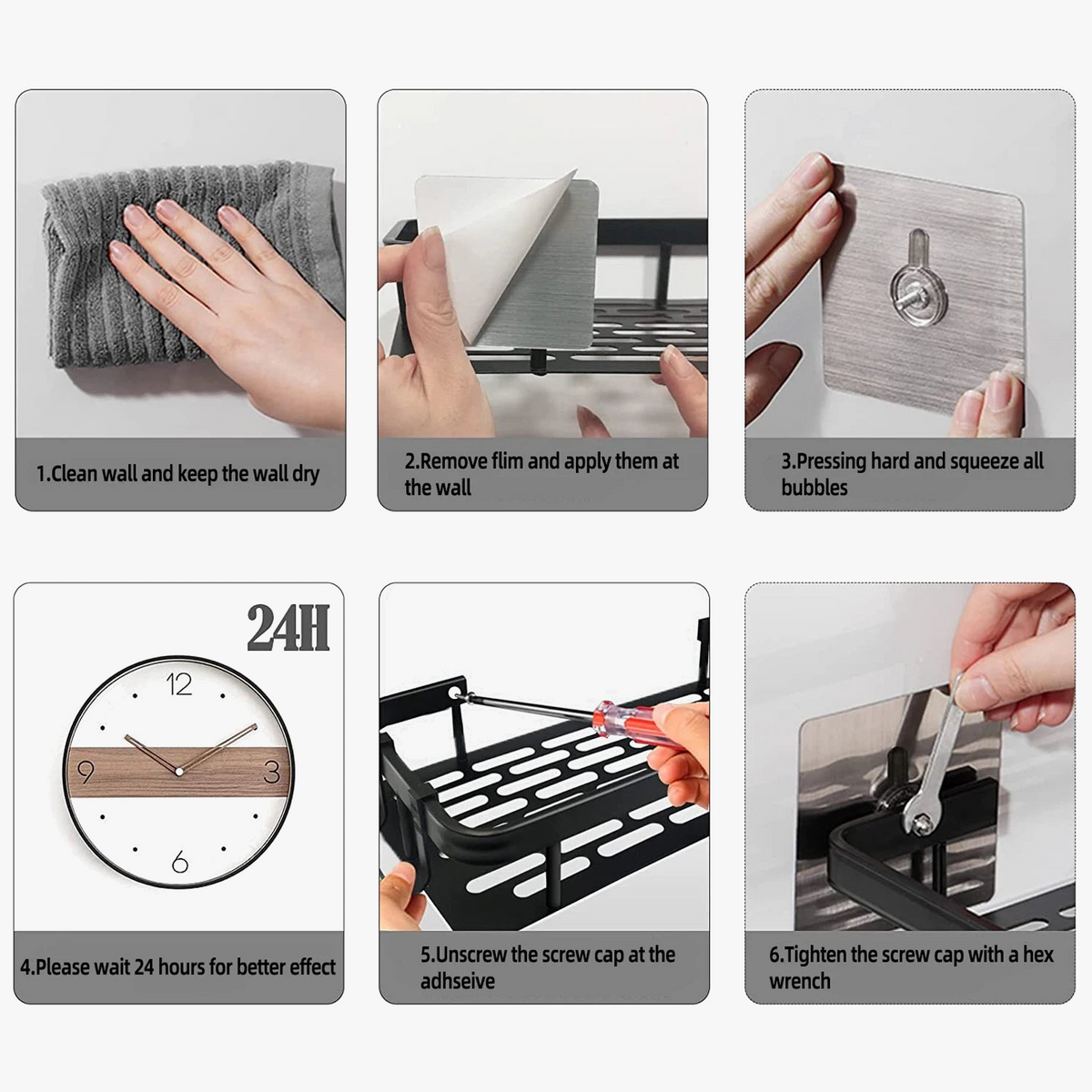 1.Clean wall and keep the wall dry

2.Remove flim and apply them at the wall

3.Pressing hard and squeeze all bubbles

24H

12
9
3
6

4.Please wait 24 hours for better effect

5.Unscrew the screw cap at the adhseive

6.Tighten the screw cap with a hex wrench